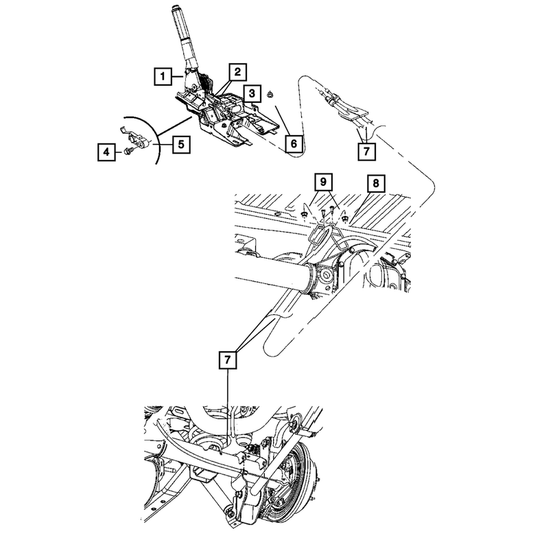 1
2
3
4
5
6
7
9
8
7