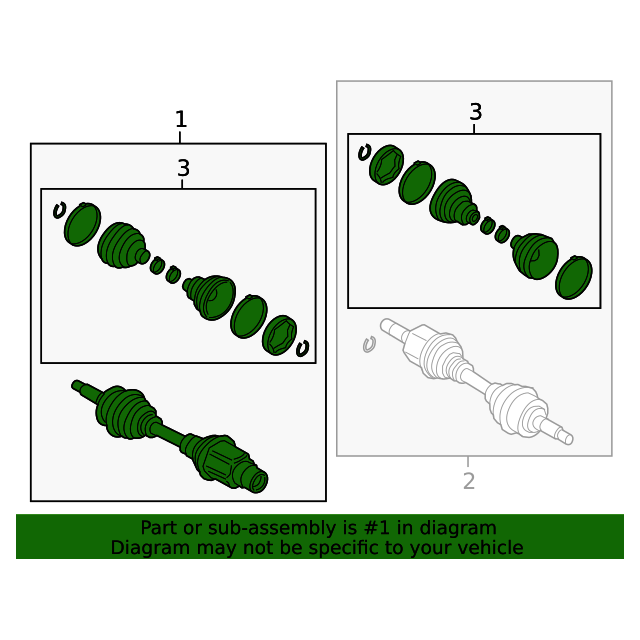 1
3
3
2
Part or sub-assembly is #1 in diagram
Diagram may not be specific to your vehicle