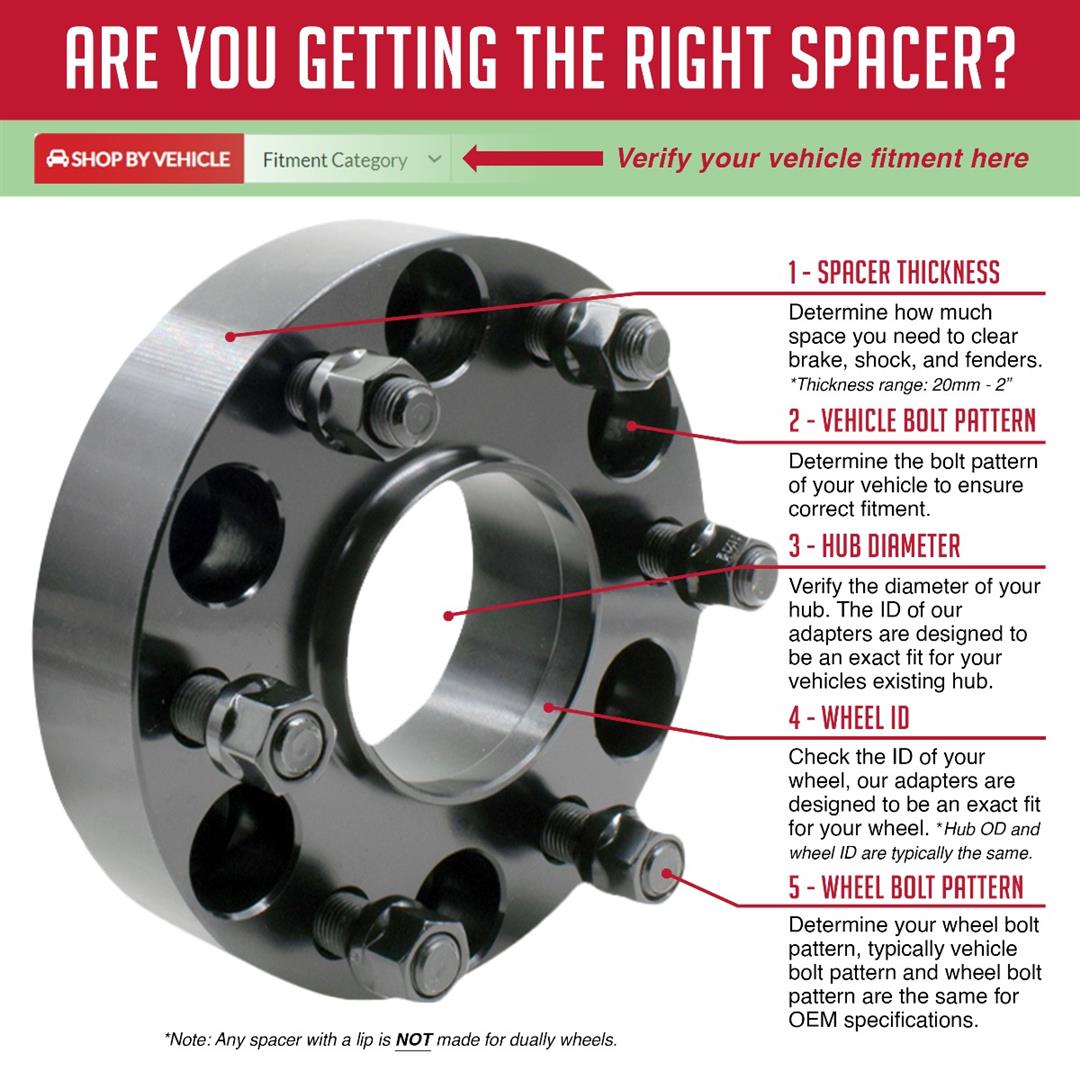 ARE YOU GETTING THE RIGHT SPACER?

SHOP BY VEHICLE Fitment Category

Verify your vehicle fitment here

1 - SPACER THICKNESS

Determine how much space you need to clear brake, shock, and fenders. *Thickness range: 20mm - 2"

2 - VEHICLE BOLT PATTERN

Determine the bolt pattern of your vehicle to ensure correct fitment.

3 - HUB DIAMETER

Verify the diameter of your hub. The ID of our adapters are designed to be an exact fit for your vehicles existing hub.

4 - WHEEL ID

Check the ID of your wheel, our adapters are designed to be an exact fit for your wheel. *Hub OD and wheel ID are typically the same.

5 - WHEEL BOLT PATTERN

Determine your wheel bolt pattern, typically vehicle bolt pattern and wheel bolt pattern are the same for OEM specifications.

*Note: Any spacer with a lip is NOT made for dually wheels.