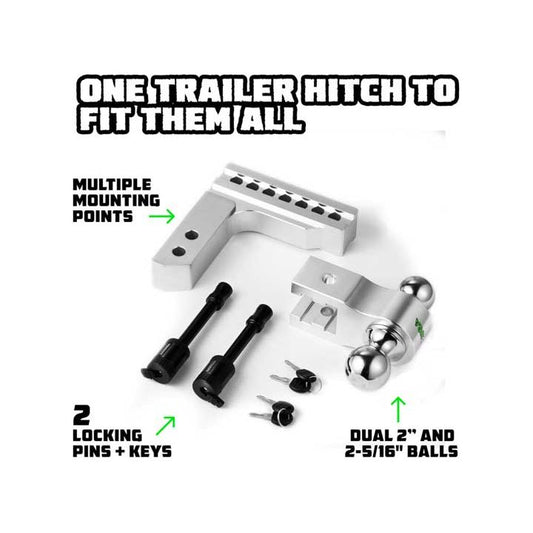 ONE TRAILER HITCH TO FIT THEM ALL

MULTIPLE MOUNTING POINTS

2 LOCKING PINS + KEYS

DUAL 2" AND 2-5/16" BALLS