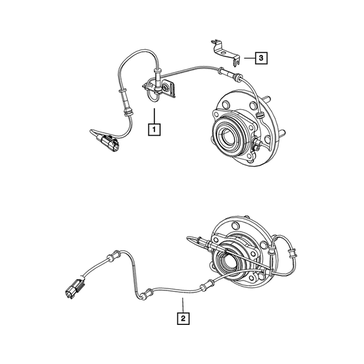 3

1

2