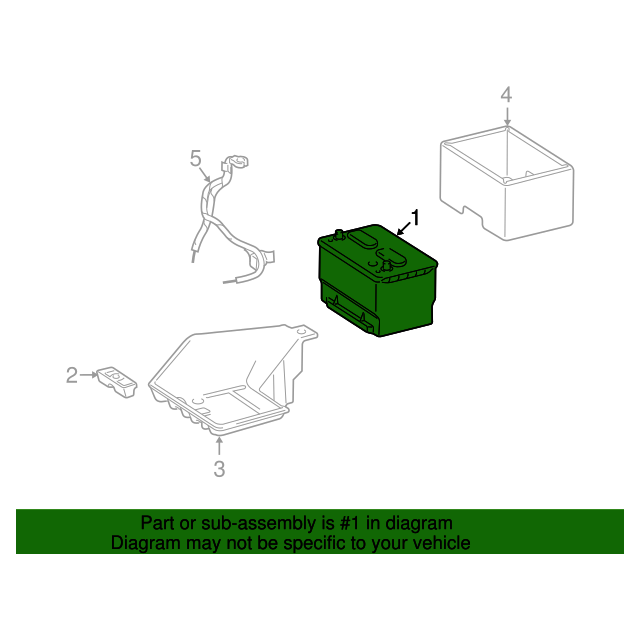 4

5

1

2

3

Part or sub-assembly is #1 in diagram
Diagram may not be specific to your vehicle