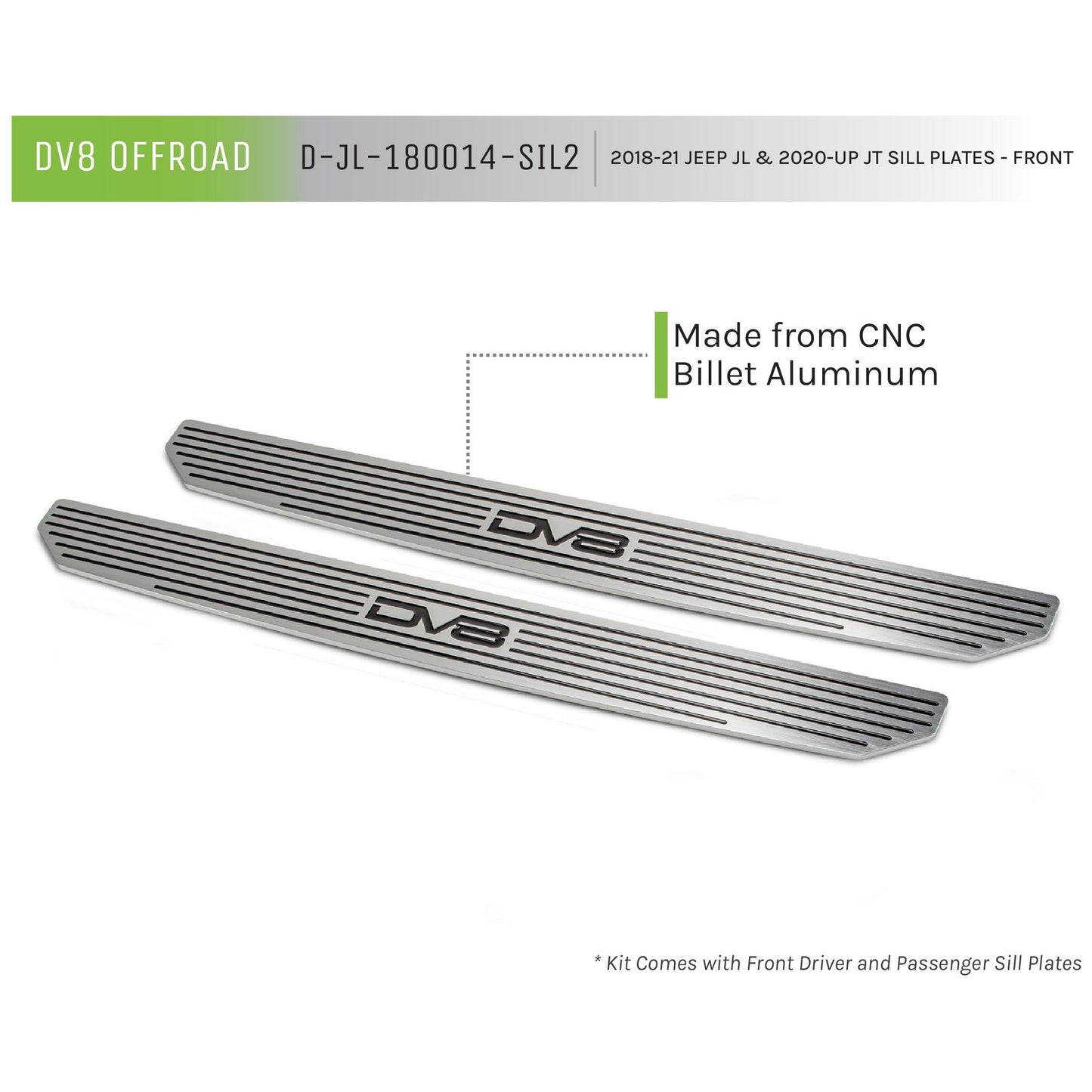 DV8 OFFROAD D-JL-180014-SIL2 2018-21 JEEP JL & 2020-UP JT SILL PLATES - FRONT

Made from CNC Billet Aluminum

DV8

DV8

* Kit Comes with Front Driver and Passenger Sill Plates