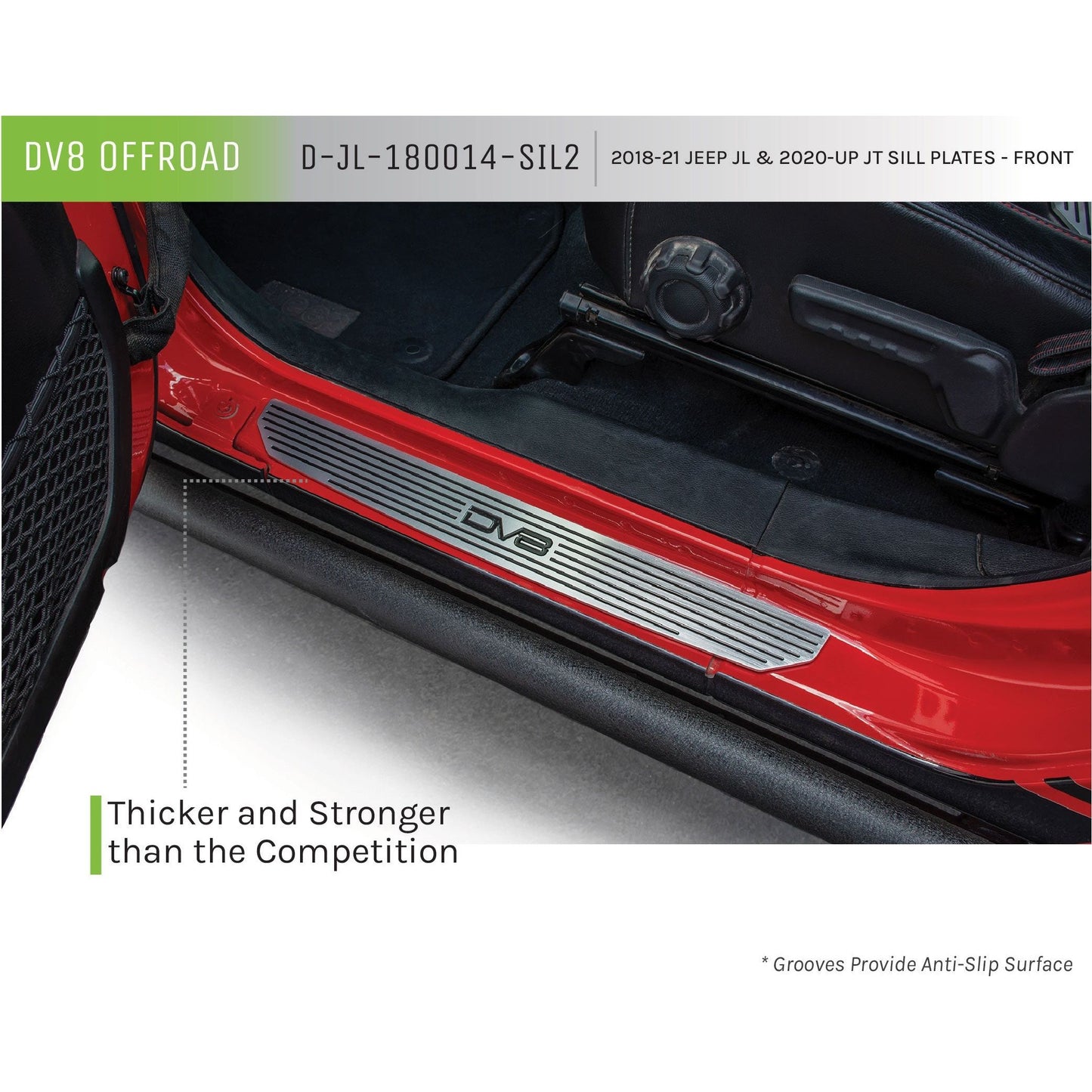 DV8 OFFROAD

D-JL-180014-SIL2

2018-21 JEEP JL & 2020-UP JT SILL PLATES - FRONT

DV8

Thicker and Stronger than the Competition

* Grooves Provide Anti-Slip Surface