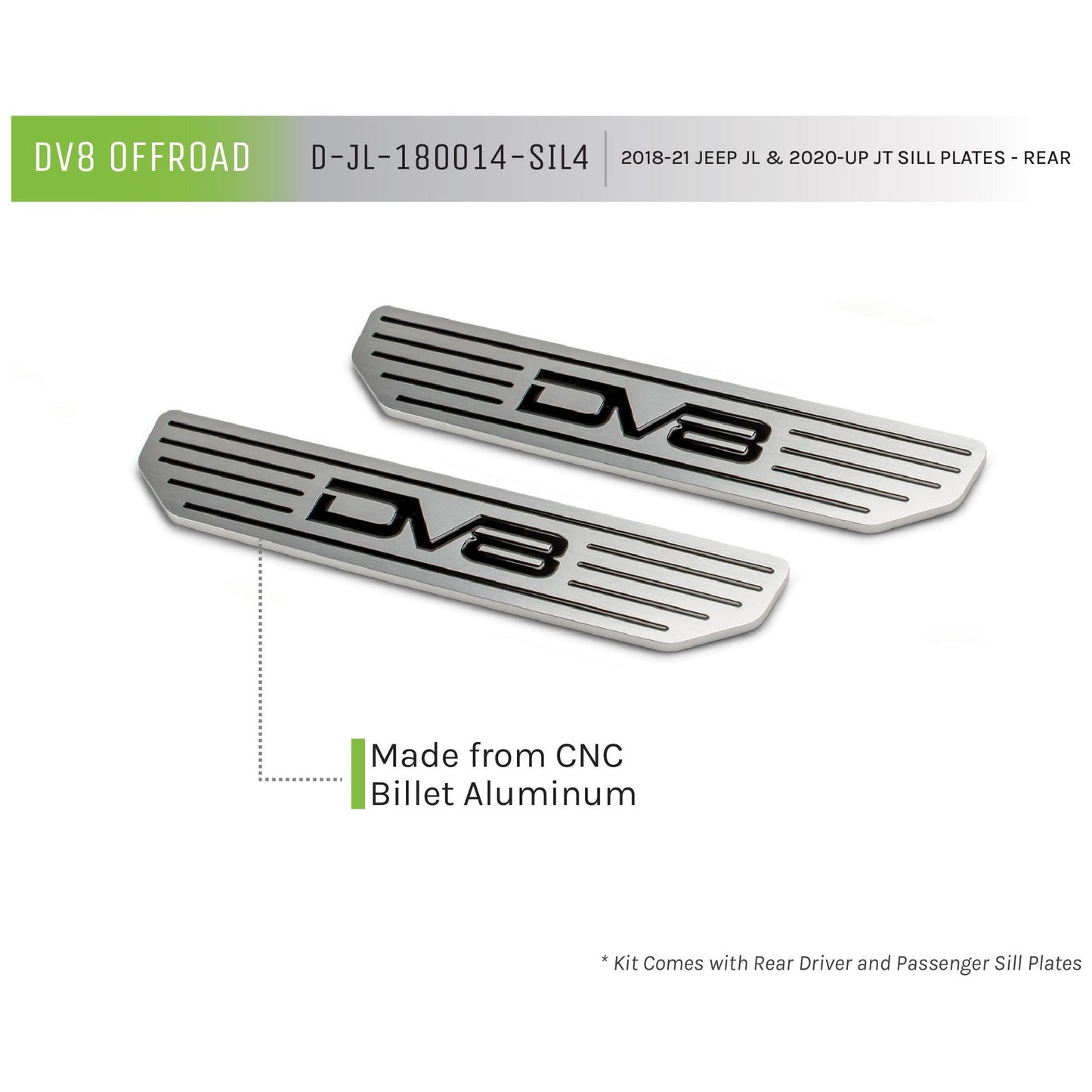 DV8 OFFROAD D-JL-180014-SIL4 2018-21 JEEP JL & 2020-UP JT SILL PLATES - REAR

DV8

DV8

Made from CNC Billet Aluminum

* Kit Comes with Rear Driver and Passenger Sill Plates