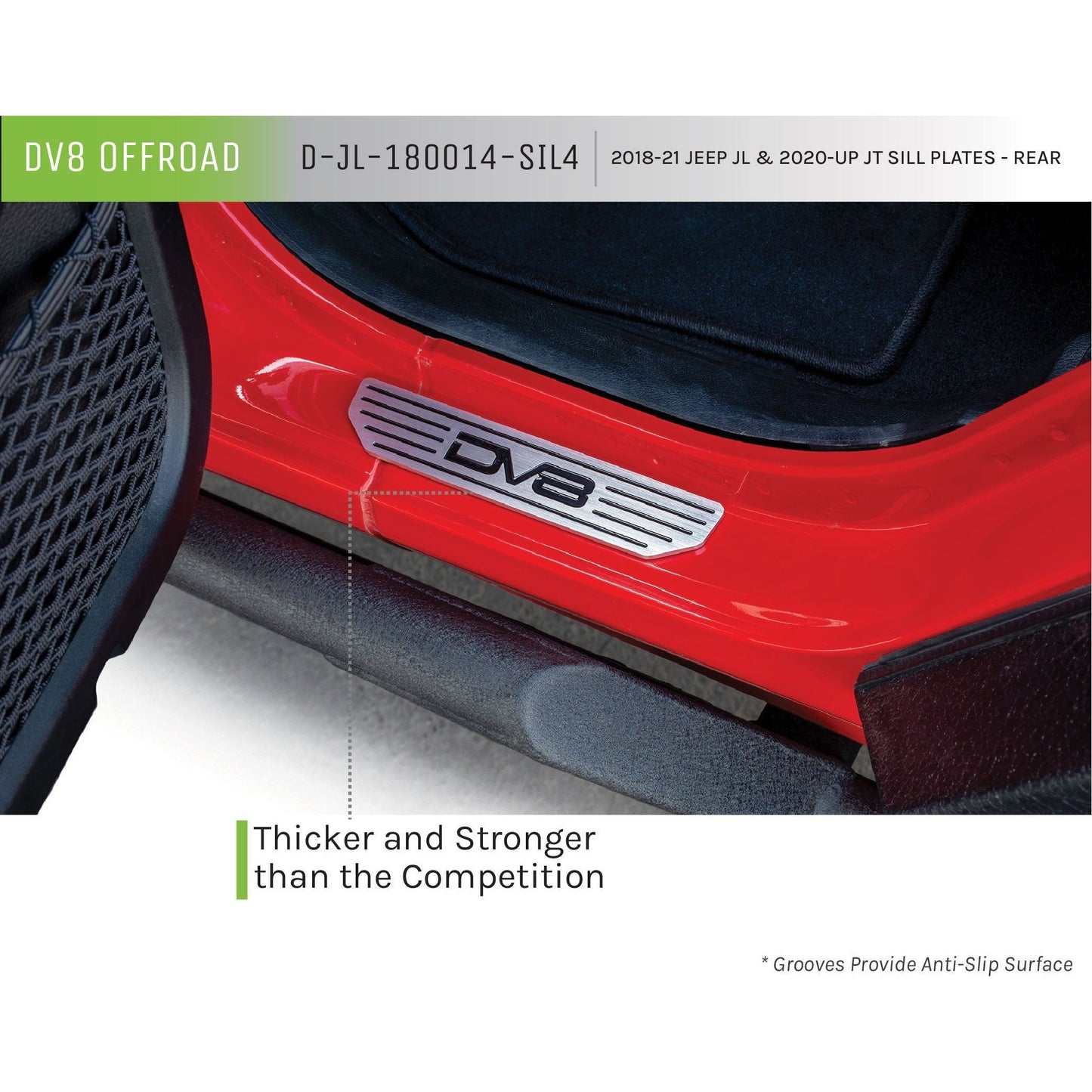 DV8 OFFROAD

D-JL-180014-SIL4

2018-21 JEEP JL & 2020-UP JT SILL PLATES - REAR

DV8

Thicker and Stronger than the Competition

* Grooves Provide Anti-Slip Surface