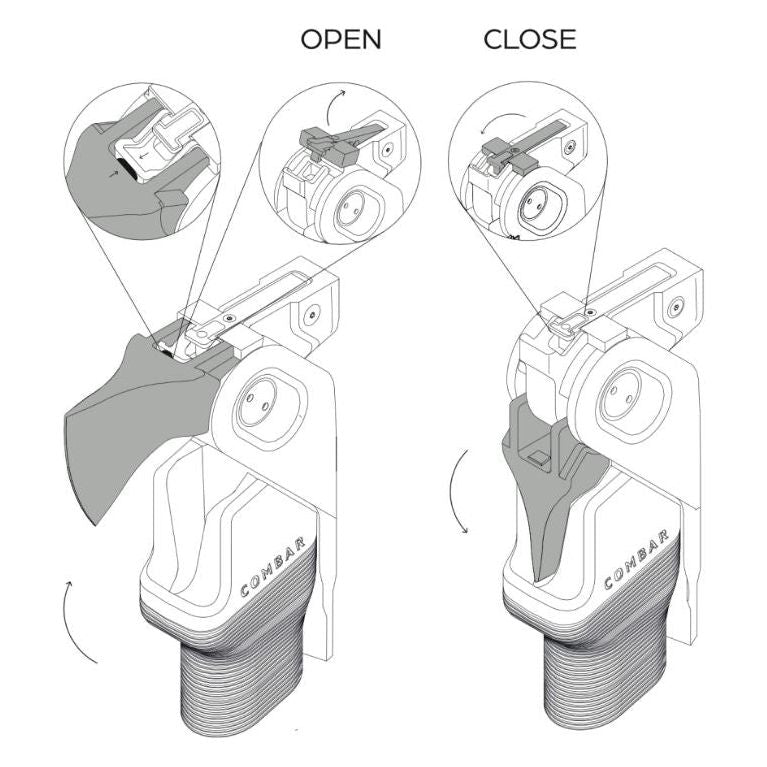 OPEN

CLOSE

COMBAR

COMBAR